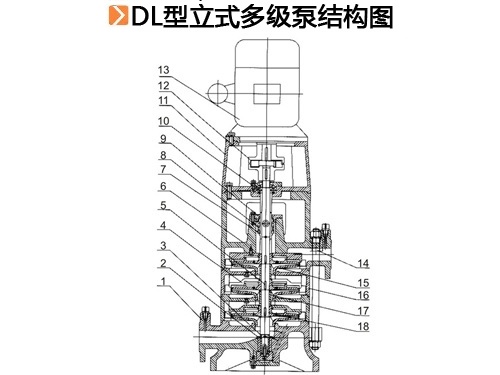 DL型立式多级泵结构图

13
12
11
10
9
8
7
6
5
4
3
2
1
14
15
16
17
18