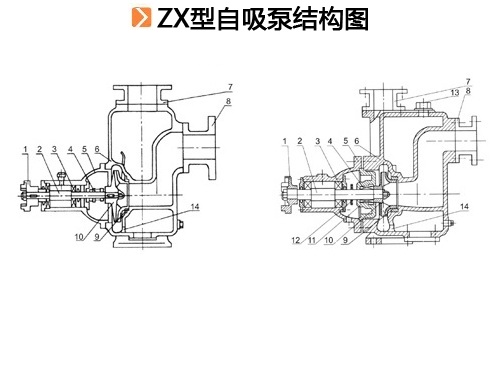 ZX型自吸泵结构图

7
8
1 2 3 4 5 6
14
10 9

7
13 8
1 2 3 4 5 6
14
12 11 10 9